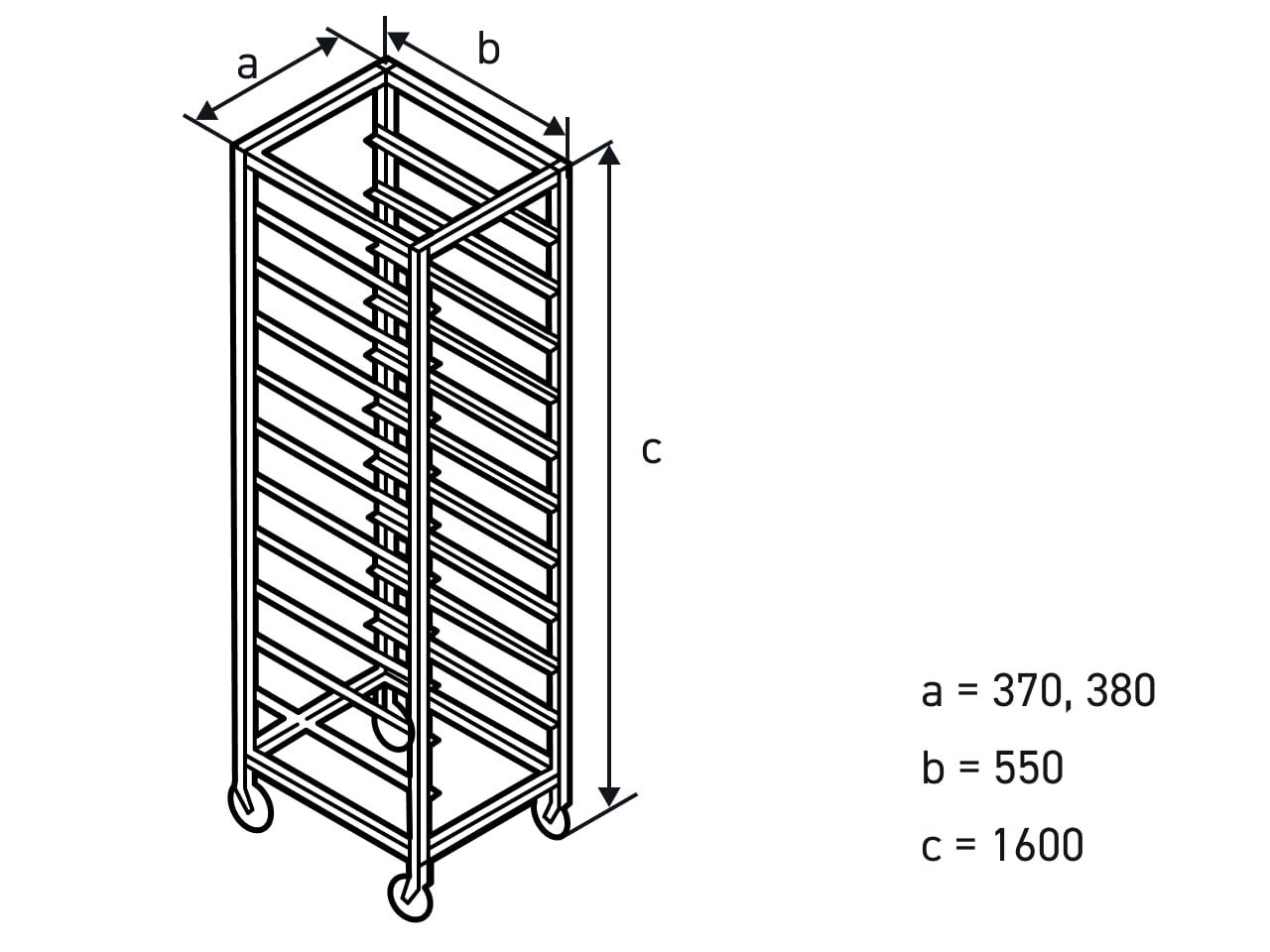 a
b
c

a = 370, 380

b = 550

c = 1600