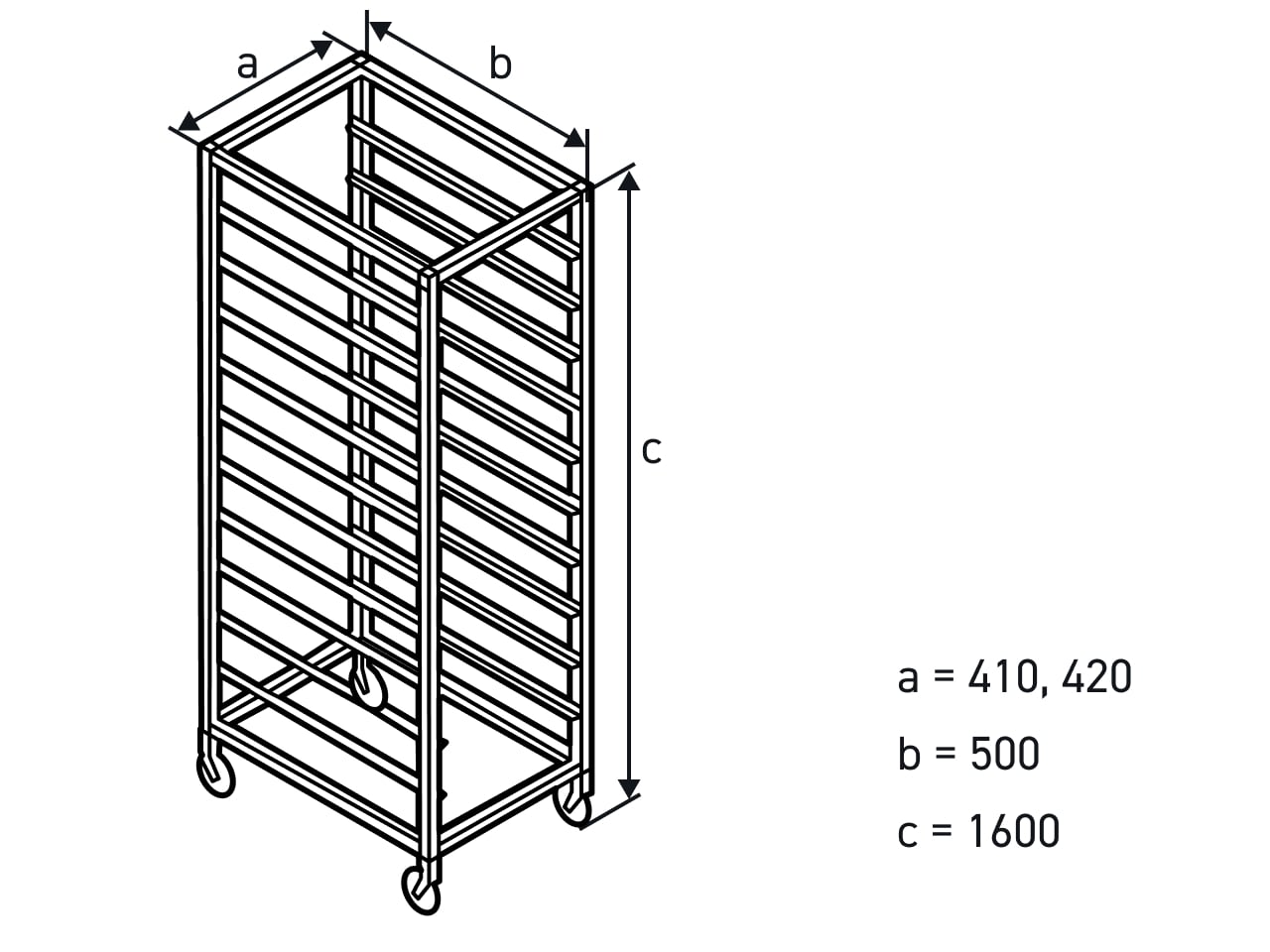 a

b

c

a = 410, 420

b = 500

c = 1600